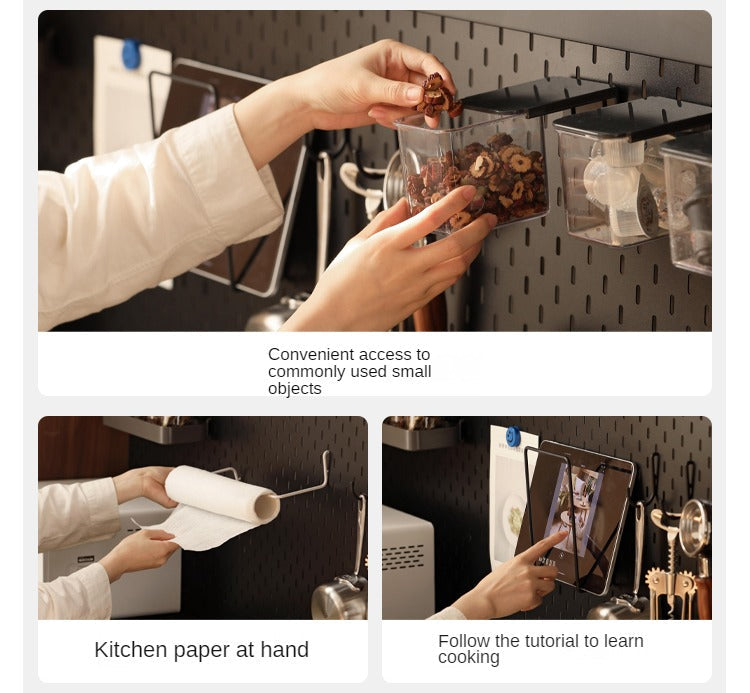 Convenient access to commonly used small objects

Kitchen paper at hand

Follow the tutorial to learn cooking